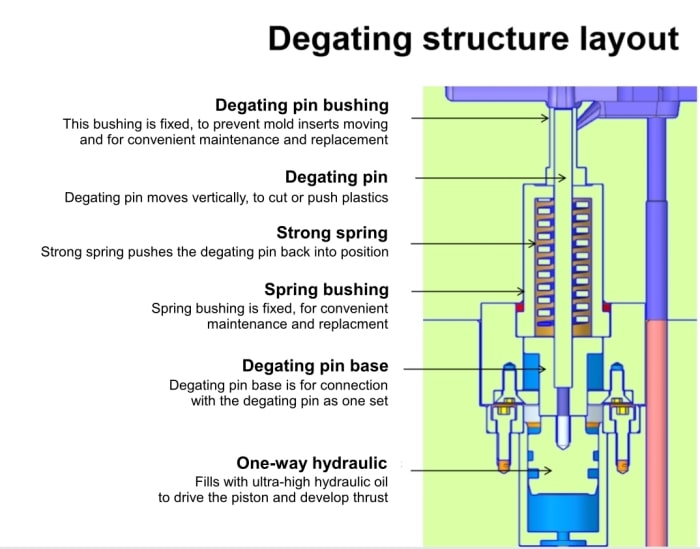 Degating structure layout

Degating pin bushing
This bushing is fixed, to prevent mold inserts moving and for convenient maintenance and replacement

Degating pin
Degating pin moves vertically, to cut or push plastics

Strong spring
Strong spring pushes the degating pin back into position

Spring bushing
Spring bushing is fixed, for convenient maintenance and replacment

Degating pin base
Degating pin base is for connection with the degating pin as one set

One-way hydraulic
Fills with ultra-high hydraulic oil to drive the piston and develop thrust